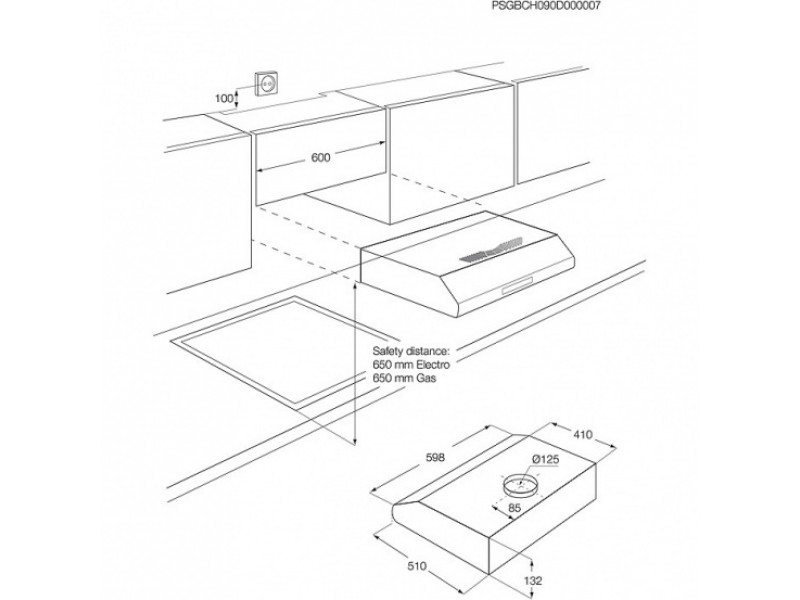 PSGBCH090D000007

100

600

Safety distance:
650 mm Electro
650 mm Gas

598

410

Ø125

85

510

132