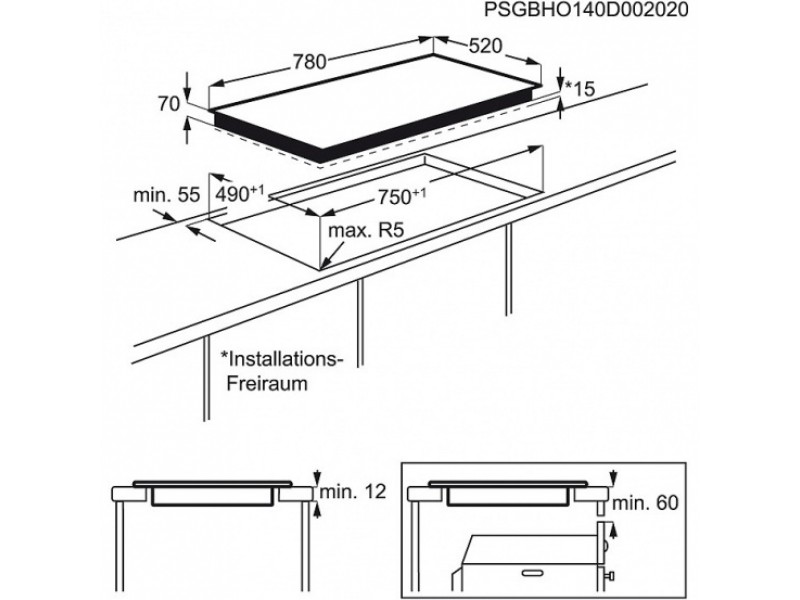 PSGBHO140D002020

780

520

70

*15

min. 55

$490^{+1}$

$750^{+1}$

max. R5

*Installations-Freiraum

min. 12

min. 60